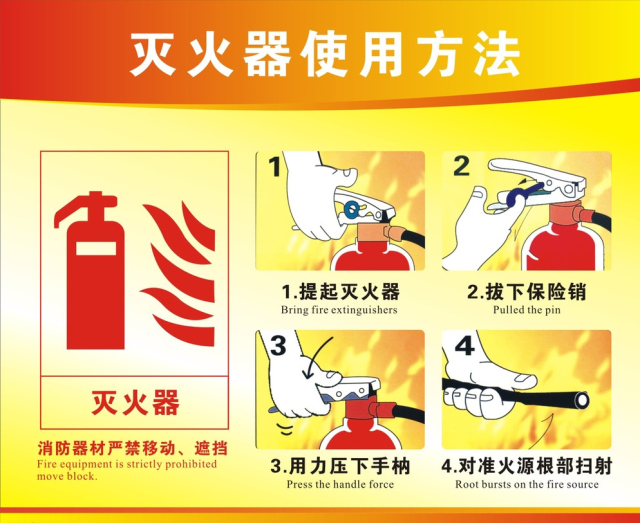 灭火器使用方法

灭火器

消防器材严禁移动、遮挡
Fire equipment is strictly prohibited move block.

1

1.提起灭火器
Bring fire extinguishers

2

2.拔下保险销
Pulled the pin

3

3.用力压下手柄
Press the handle force

4

4.对准火源根部扫射
Root bursts on the fire source